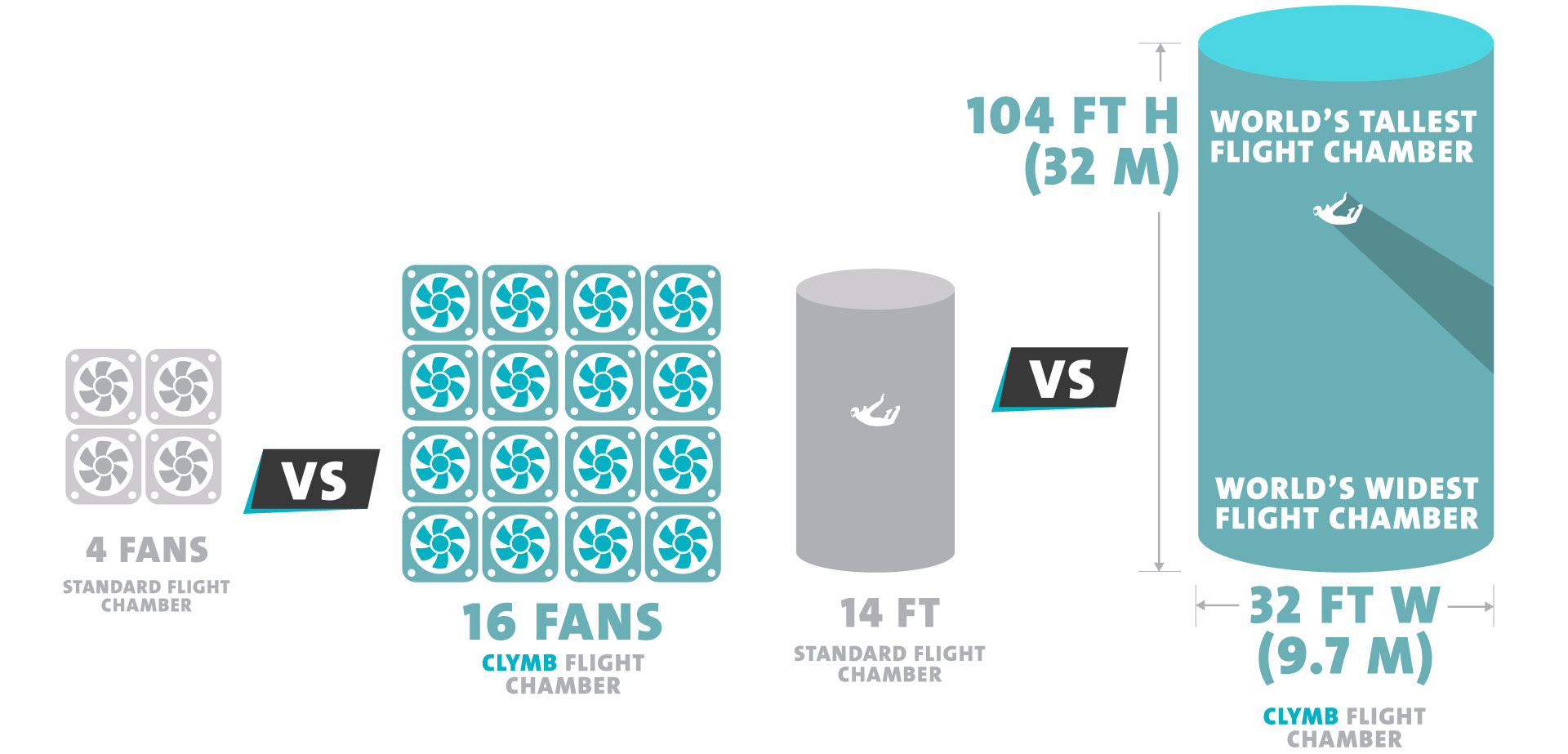 4 FANS
STANDARD FLIGHT CHAMBER

VS

16 FANS
CLYMB FLIGHT CHAMBER

14 FT
STANDARD FLIGHT CHAMBER

VS

104 FT H
(32 M)

WORLD'S TALLEST FLIGHT CHAMBER

WORLD'S WIDEST FLIGHT CHAMBER

32 FT W
(9.7 M)

CLYMB FLIGHT CHAMBER